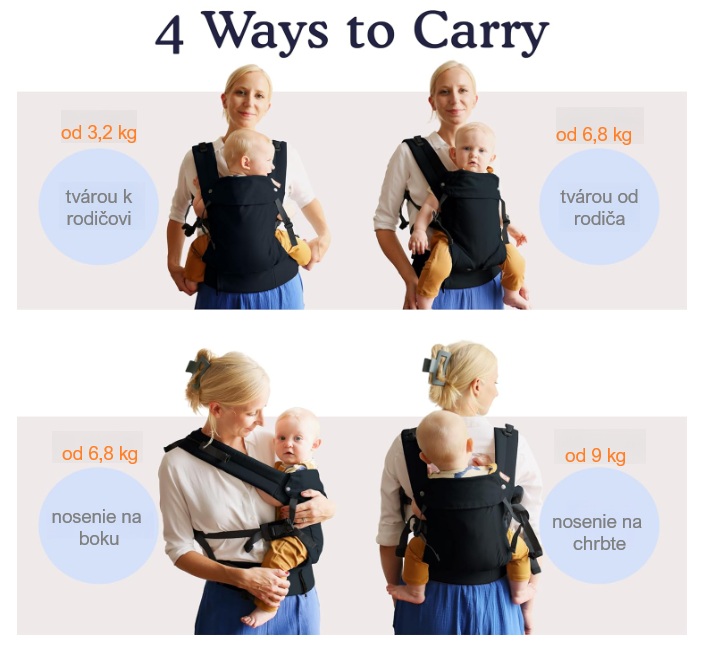 4 Ways to Carry

od 3,2 kg

tvárou k rodičovi

od 6,8 kg

tvárou od rodiča

od 6,8 kg

nosenie na boku

od 9 kg

nosenie na chrbte